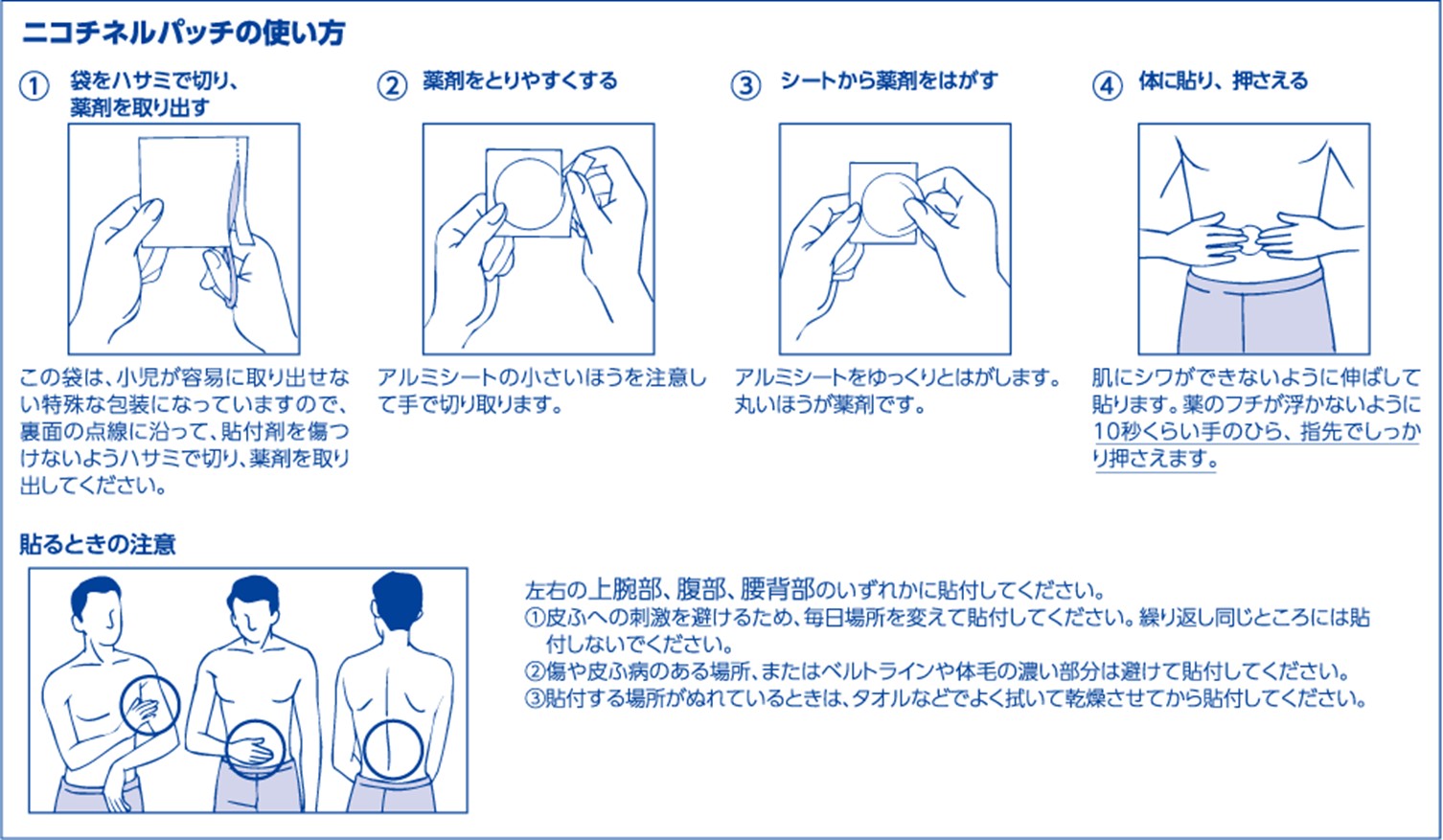 ニコチネルパッチの使い方

① 袋をハサミで切り、薬剤を取り出す

この袋は、小児が容易に取り出せない特殊な包装になっていますので、裏面の点線に沿って、貼付剤を傷つけないようハサミで切り、薬剤を取り出してください。

② 薬剤をとりやすくする

アルミシートの小さいほうを注意して手で切り取ります。

③ シートから薬剤をはがす

アルミシートをゆっくりとはがします。丸いほうが薬剤です。

④ 体に貼り、押さえる

肌にシワができないように伸ばして貼ります。薬のフチが浮かないように10秒くらい手のひら、指先でしっかり押さえます。

貼るときの注意

左右の上腕部、腹部、腰背部のいずれかに貼付してください。
①皮ふへの刺激を避けるため、毎日場所を変えて貼付してください。繰り返し同じところには貼付しないでください。
②傷や皮ふ病のある場所、またはベルトラインや体毛の濃い部分は避けて貼付してください。
③貼付する場所がぬれているときは、タオルなどでよく拭いて乾燥させてから貼付してください。